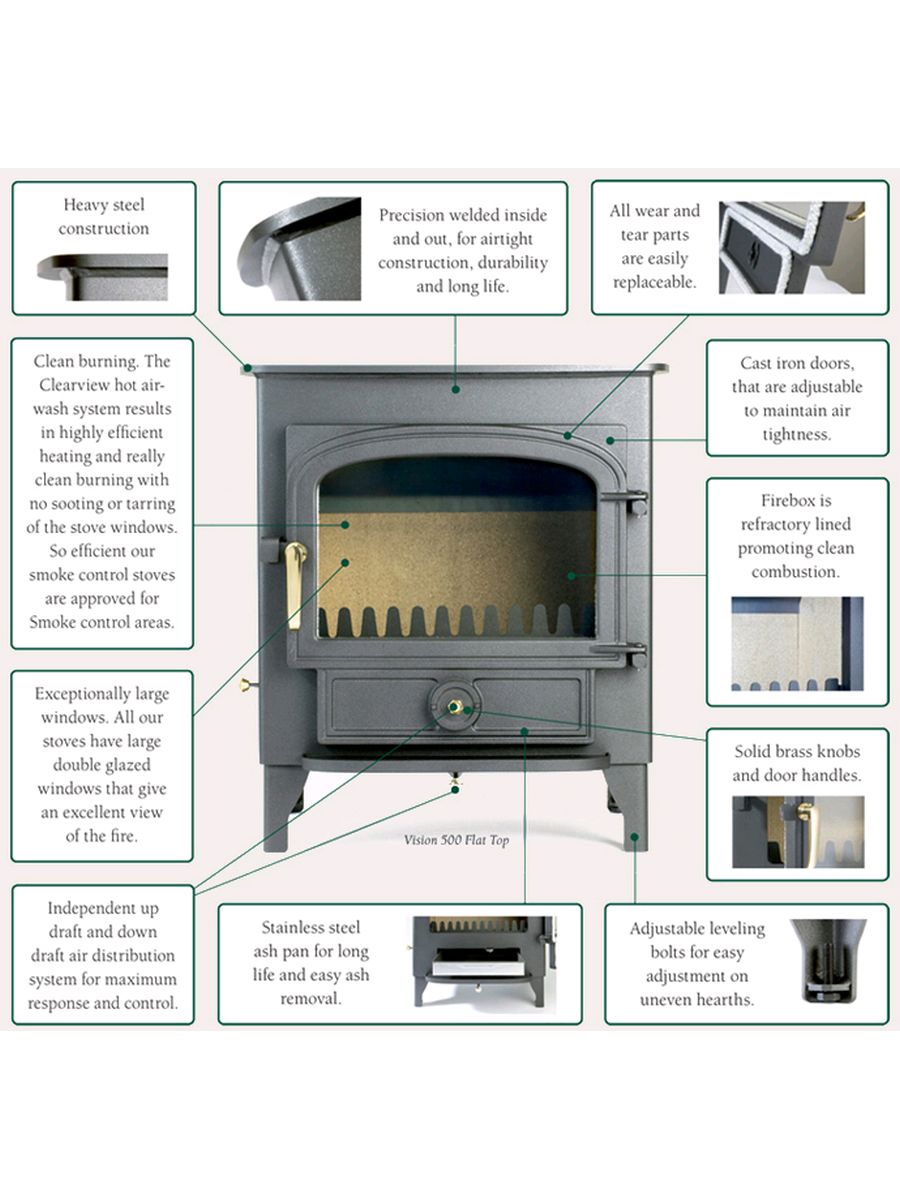 Heavy steel construction

Precision welded inside and out, for airtight construction, durability and long life.

All wear and tear parts are easily replaceable.

Clean burning. The Clearview hot air-wash system results in highly efficient heating and really clean burning with no sooting or tarring of the stove windows. So efficient our smoke control stoves are approved for Smoke control areas.

Cast iron doors, that are adjustable to maintain air tightness.

Firebox is refractory lined promoting clean combustion.

Exceptionally large windows. All our stoves have large double glazed windows that give an excellent view of the fire.

Solid brass knobs and door handles.

Vision 500 Flat Top

Independent up draft and down draft air distribution system for maximum response and control.

Stainless steel ash pan for long life and easy ash removal.

Adjustable leveling bolts for easy adjustment on uneven hearths.